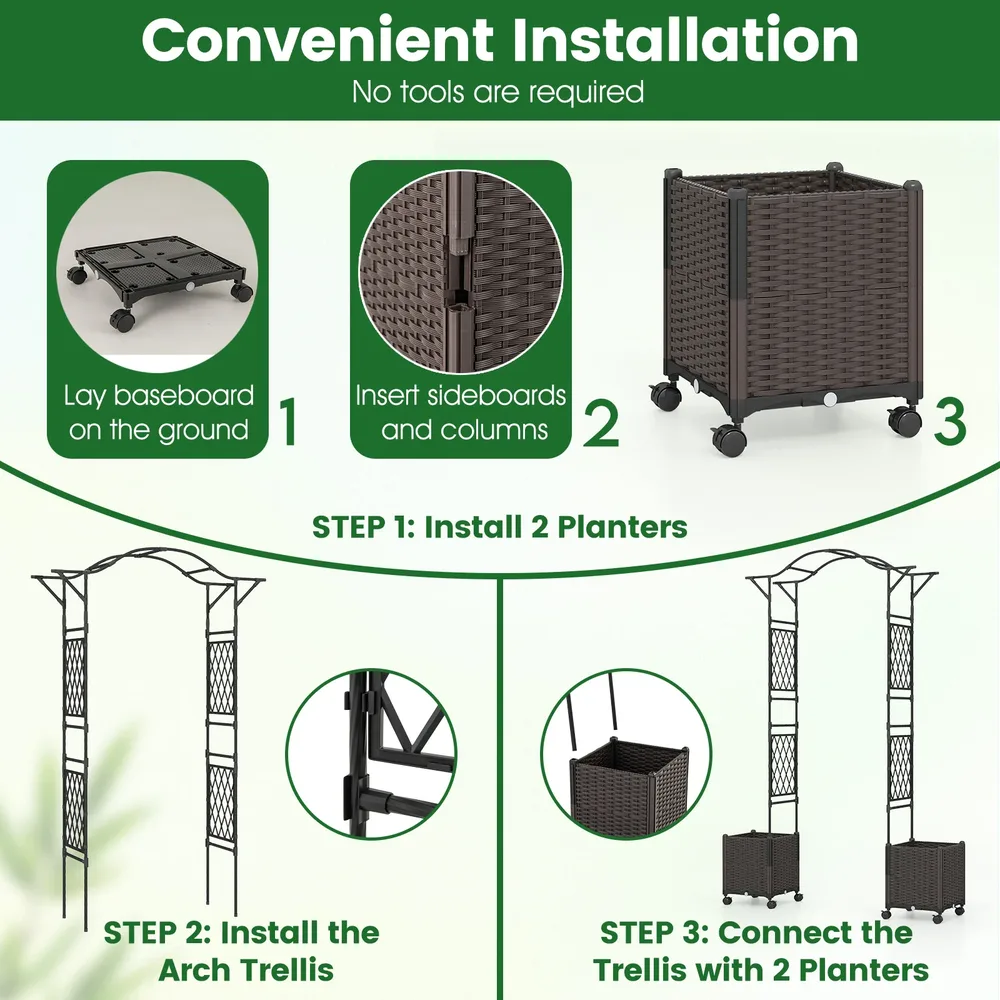 Convenient Installation
No tools are required

Lay baseboard on the ground
1

Insert sideboards and columns
2

3

STEP 1: Install 2 Planters

STEP 2: Install the Arch Trellis

STEP 3: Connect the Trellis with 2 Planters